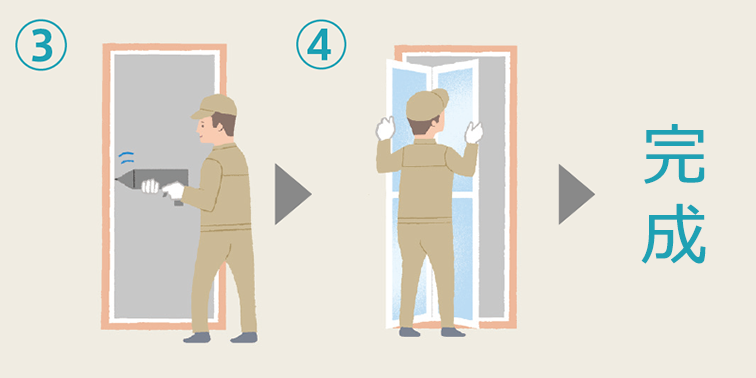 ③

④

完成