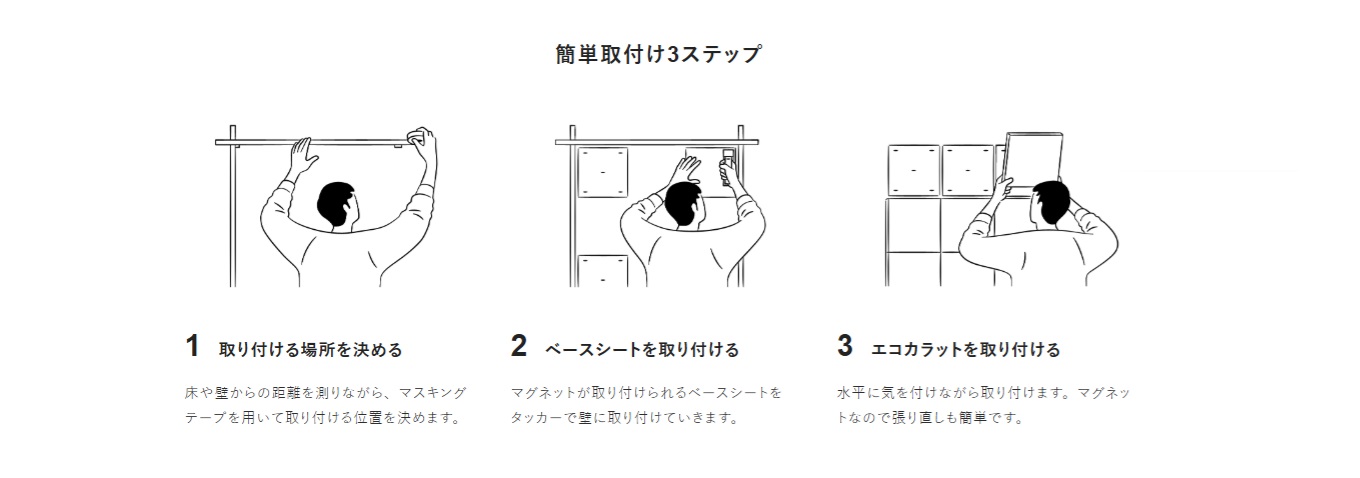 簡単取付け3ステップ

1 取り付ける場所を決める

床や壁からの距離を測りながら、マスキングテープを用いて取り付ける位置を決めます。

2 ベースシートを取り付ける

マグネットが取り付けられるベースシートをタッカーで壁に取り付けていきます。

3 エコカラットを取り付ける

水平に気を付けながら取り付けます。マグネットなので張り直しも簡単です。